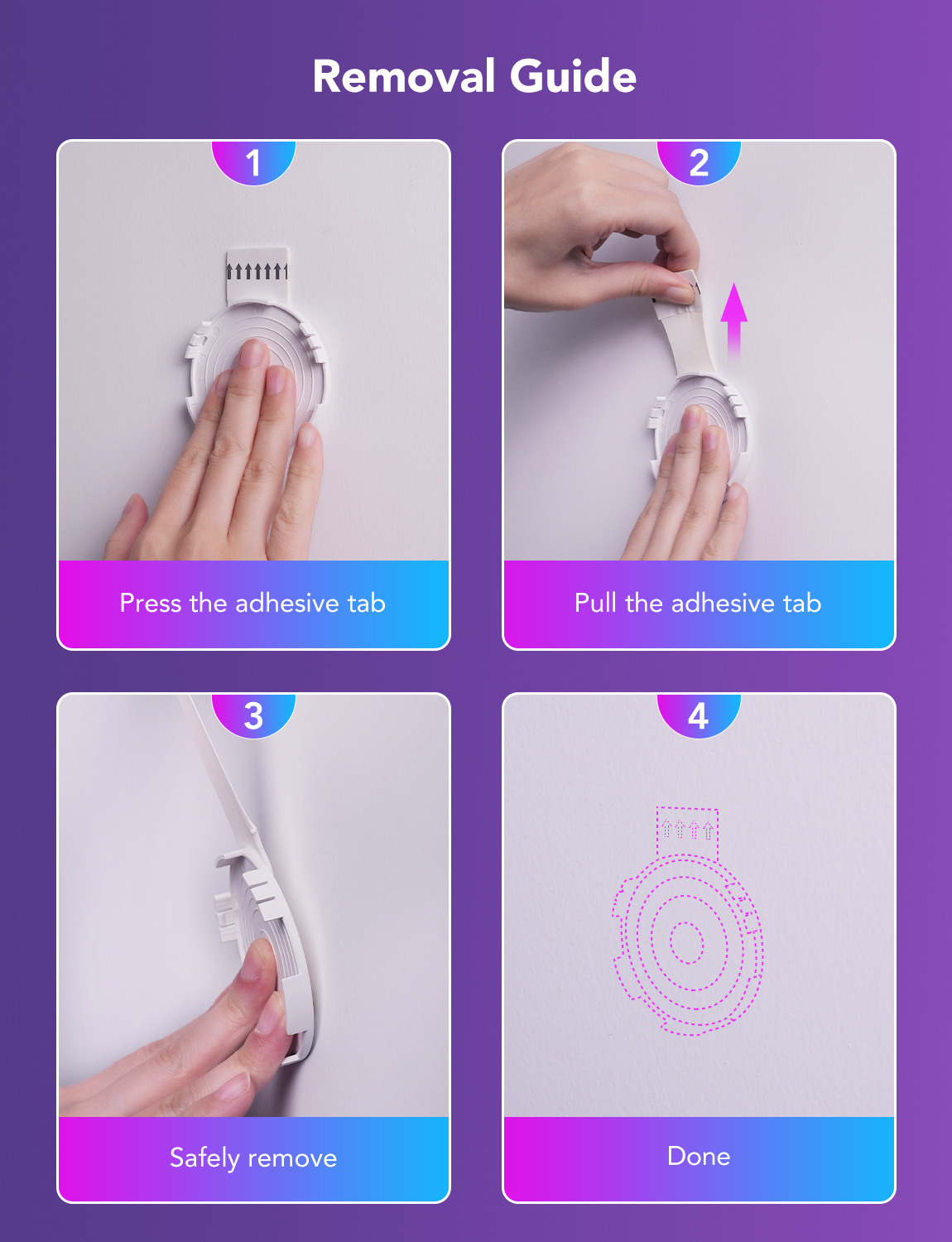 Removal Guide

1
Press the adhesive tab

2
Pull the adhesive tab

3
Safely remove

4
Done