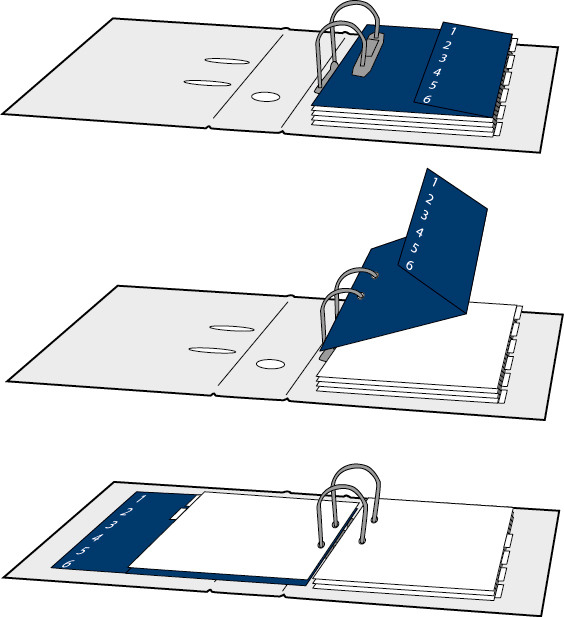 1
2
3
4
5
6

1
2
3
4
5
6

1
2
3
4
5
6